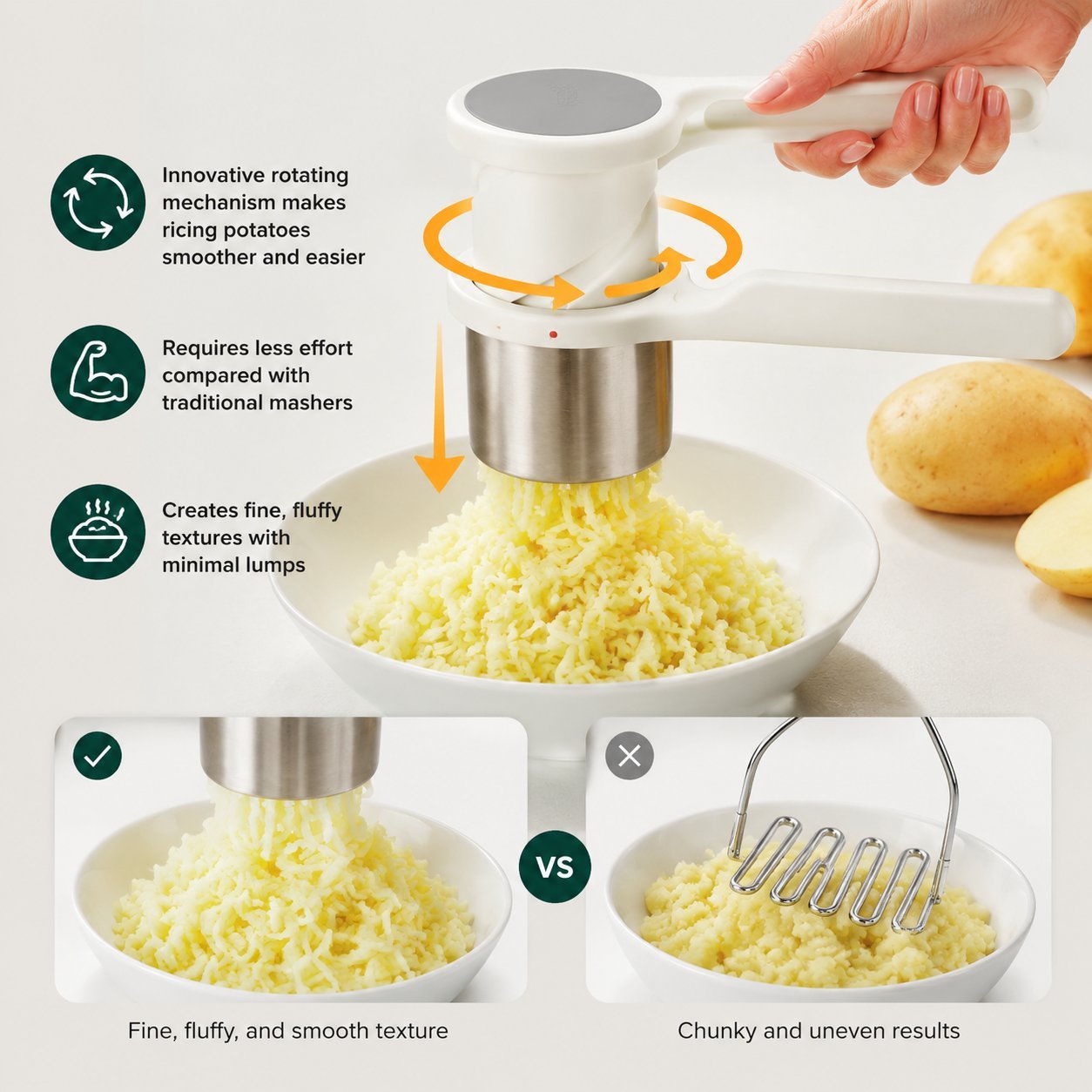 Innovative rotating mechanism makes ricing potatoes smoother and easier

Requires less effort compared with traditional mashers

Creates fine, fluffy textures with minimal lumps

VS

Fine, fluffy, and smooth texture

Chunky and uneven results