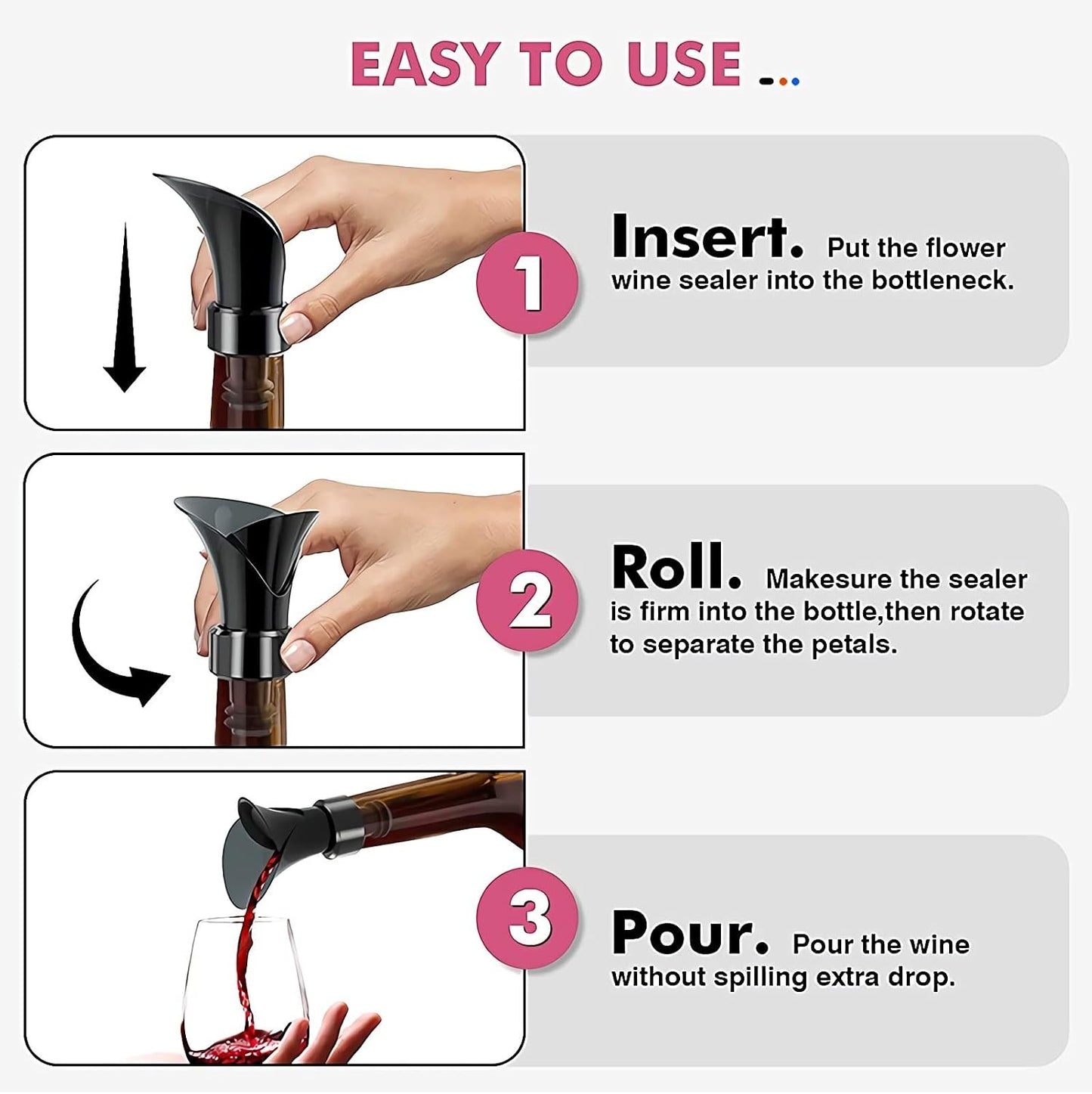 EASY TO USE ...

1

Insert. Put the flower wine sealer into the bottleneck.

2

Roll. Makesure the sealer is firm into the bottle,then rotate to separate the petals.

3

Pour. Pour the wine without spilling extra drop.