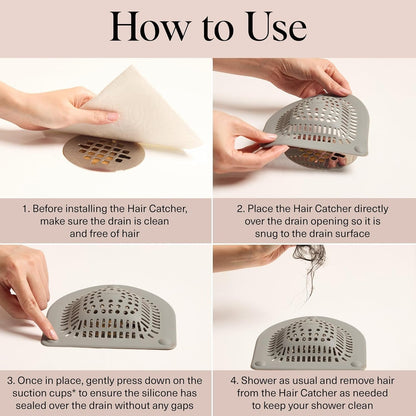 How to Use

1. Before installing the Hair Catcher, make sure the drain is clean and free of hair

2. Place the Hair Catcher directly over the drain opening so it is snug to the drain surface

3. Once in place, gently press down on the suction cups* to ensure the silicone has sealed over the drain without any gaps

4. Shower as usual and remove hair from the Hair Catcher as needed to keep your shower clean