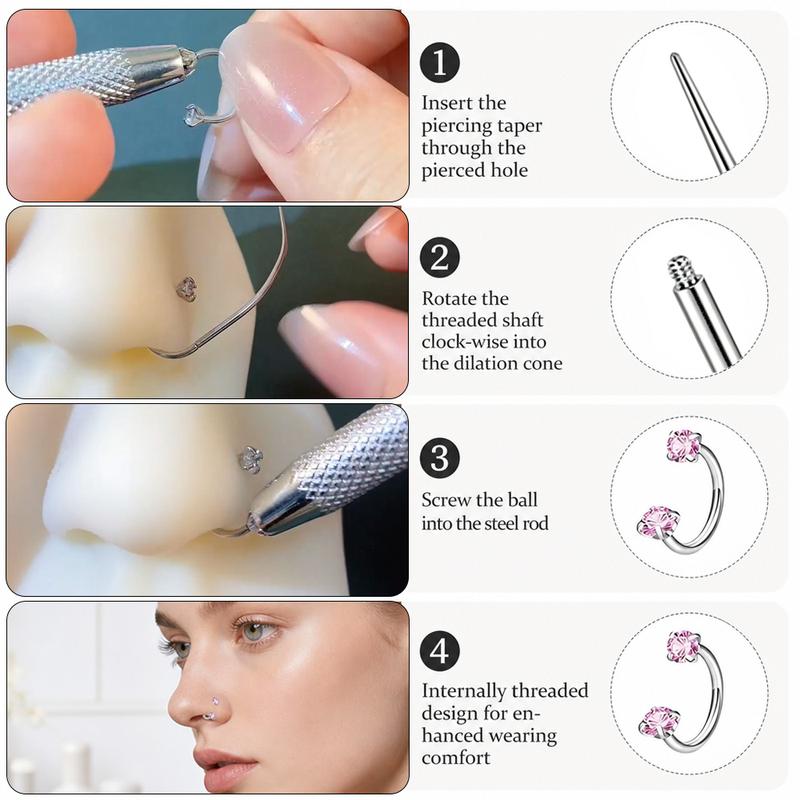 1
Insert the piercing taper through the pierced hole

2
Rotate the threaded shaft clock-wise into the dilation cone

3
Screw the ball into the steel rod

4
Internally threaded design for enhanced wearing comfort