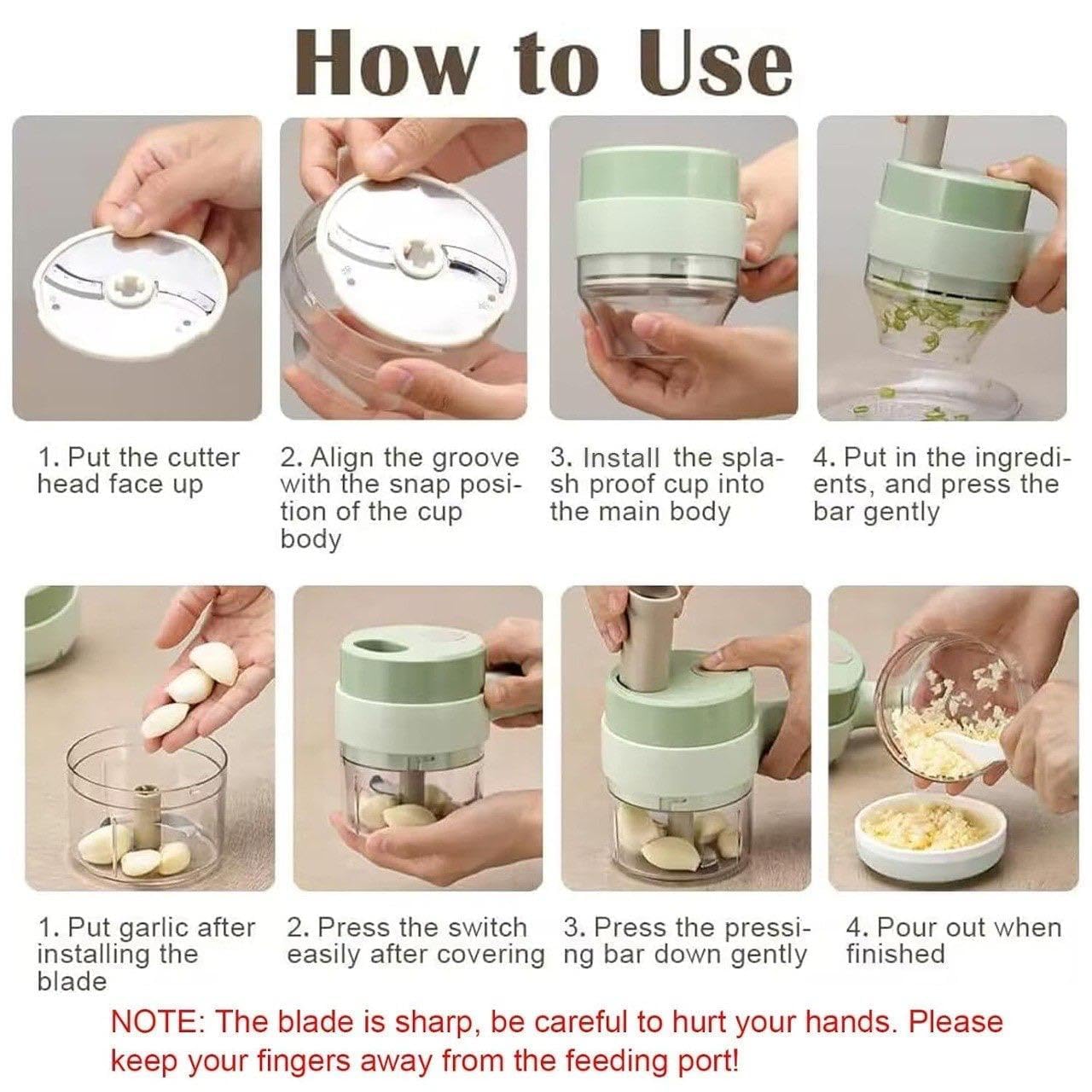 How to Use

1. Put the cutter head face up

2. Align the groove with the snap position of the cup body

3. Install the splash proof cup into the main body

4. Put in the ingredients, and press the bar gently

1. Put garlic after installing the blade

2. Press the switch easily after covering

3. Press the pressing bar down gently

4. Pour out when finished

NOTE: The blade is sharp, be careful to hurt your hands. Please keep your fingers away from the feeding port!