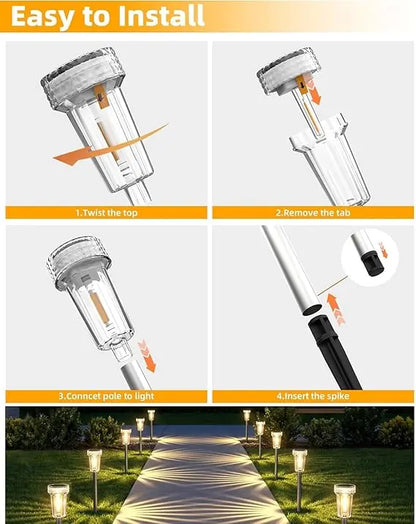 Easy to Install

1.Twist the top

2.Remove the tab

3.Conncet pole to light

4.Insert the spike